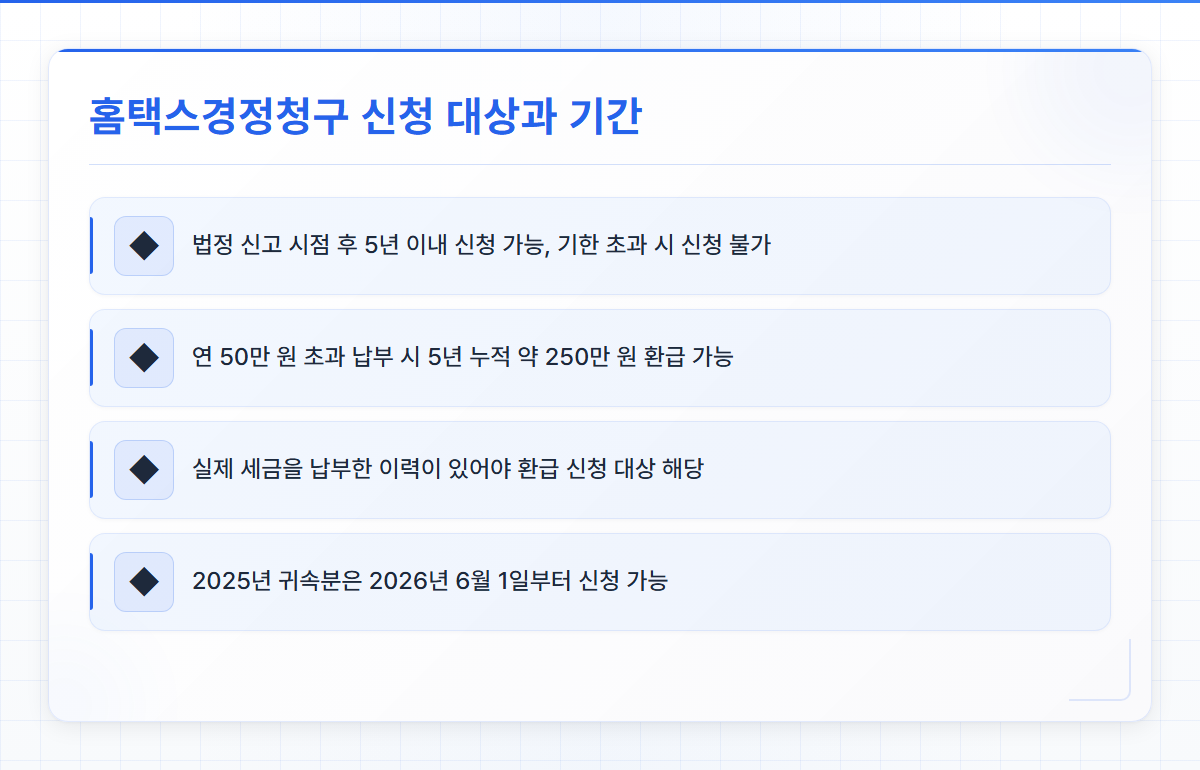 홈택스경정청구 신청 대상과 기간

◆ 법정 신고 시점 후 5년 이내 신청 가능, 기한 초과 시 신청 불가

◆ 연 50만 원 초과 납부 시 5년 누적 약 250만 원 환급 가능

◆ 실제 세금을 납부한 이력이 있어야 환급 신청 대상 해당

◆ 2025년 귀속분은 2026년 6월 1일부터 신청 가능