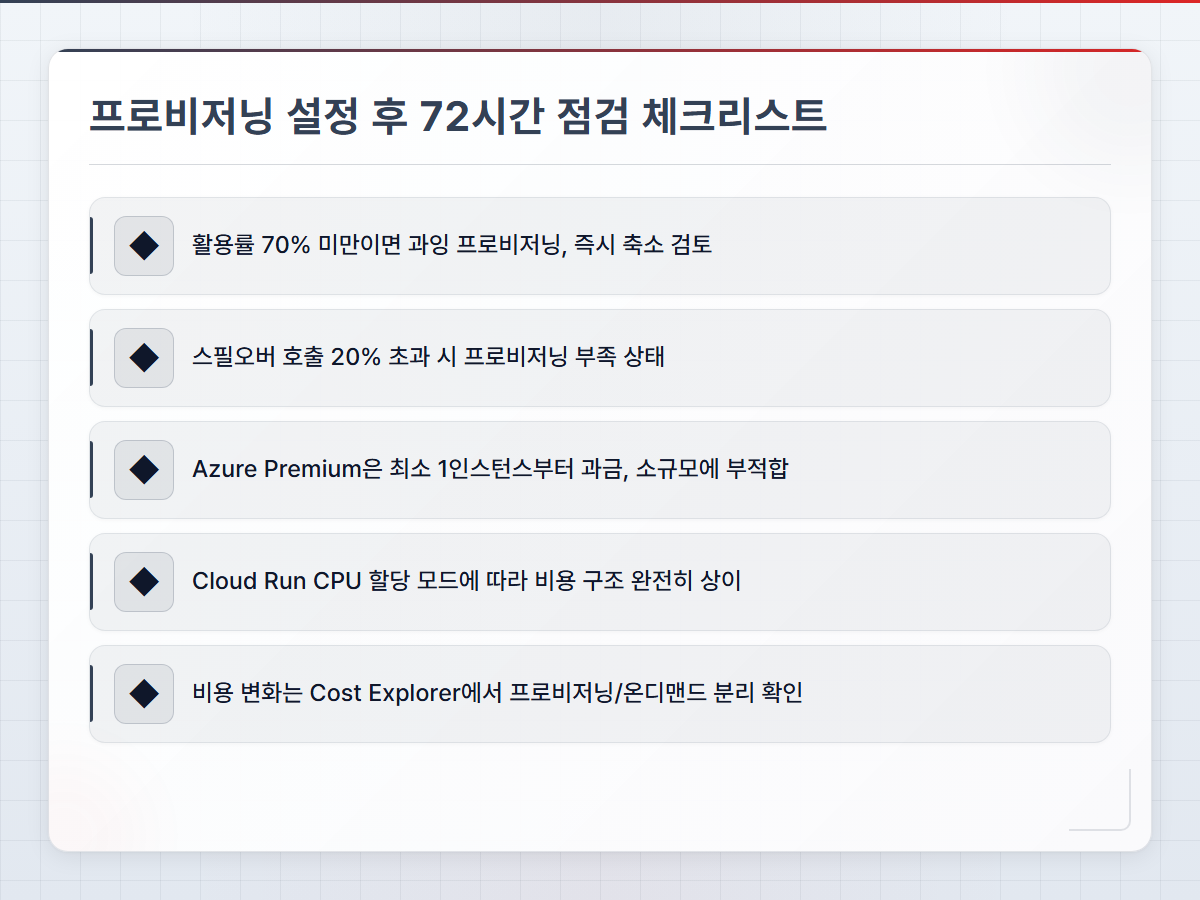 프로비저닝 설정 후 72시간 점검 체크리스트

활용률 70% 미만이면 과잉 프로비저닝, 즉시 축소 검토

스필오버 호출 20% 초과 시 프로비저닝 부족 상태

Azure Premium은 최소 1인스턴스부터 과금, 소규모에 부적합

Cloud Run CPU 할당 모드에 따라 비용 구조 완전히 상이

비용 변화는 Cost Explorer에서 프로비저닝/온디맨드 분리 확인